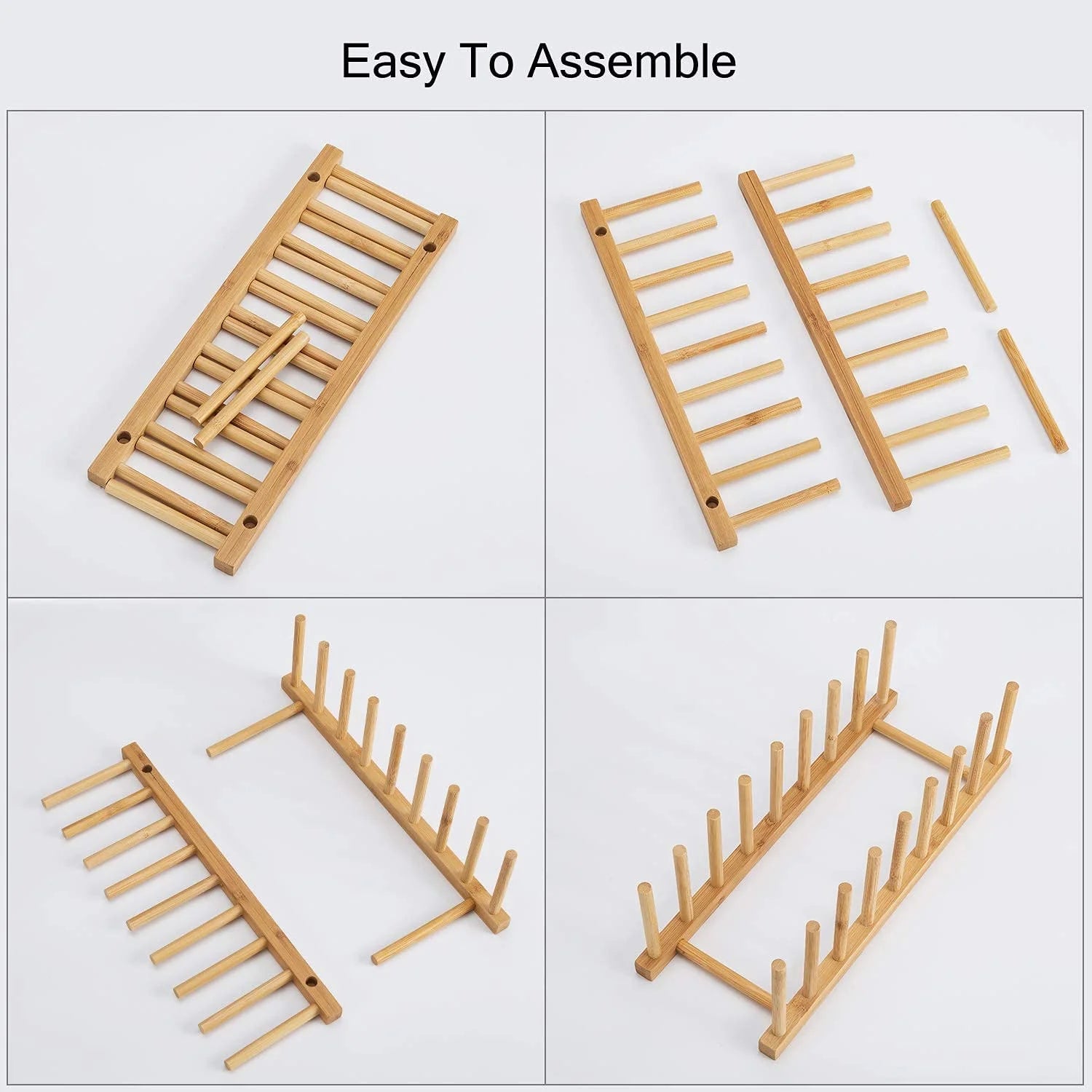 Easy To Assemble