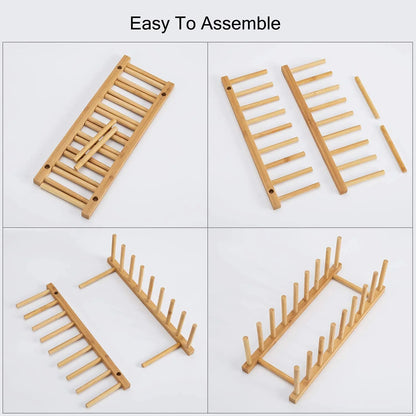 Easy To Assemble